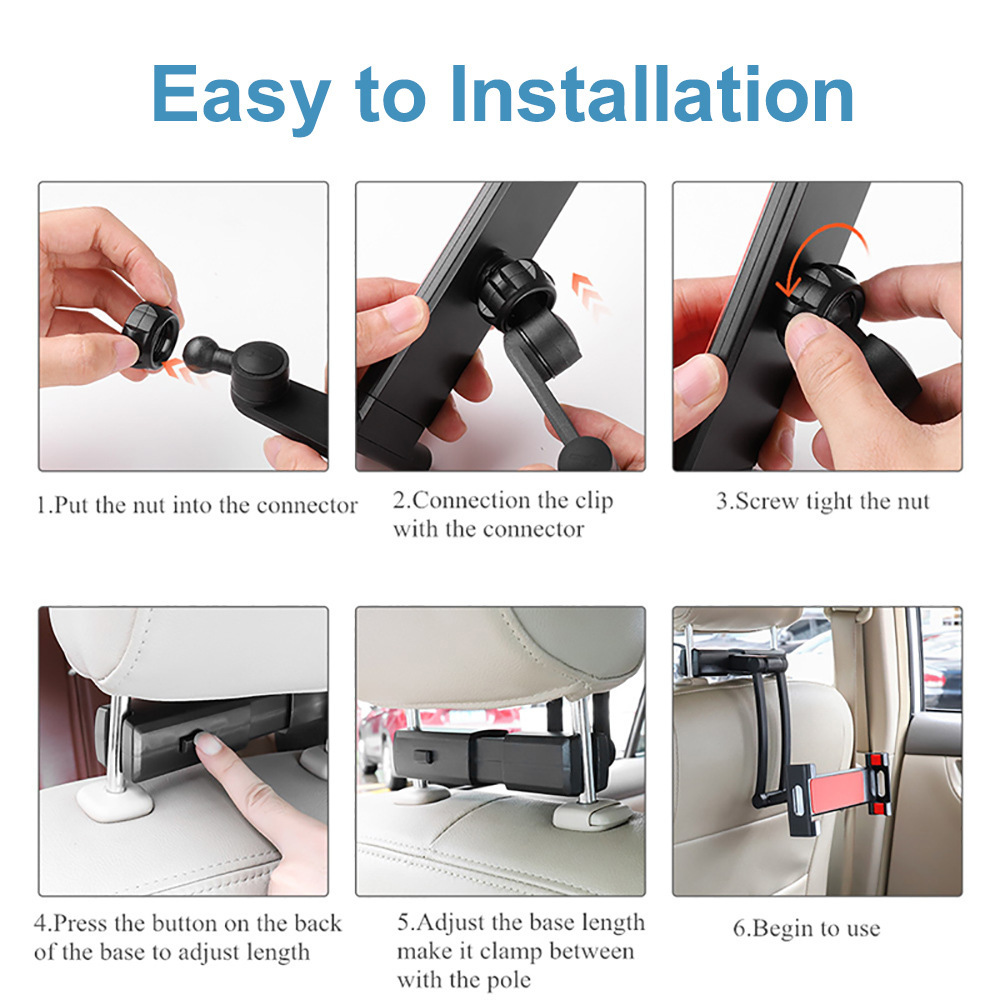 Easy to Installation

1.Put the nut into the connector

2.Connection the clip with the connector

3.Screw tight the nut

4.Press the button on the back of the base to adjust length

5.Adjust the base length make it clamp between with the pole

6.Begin to use